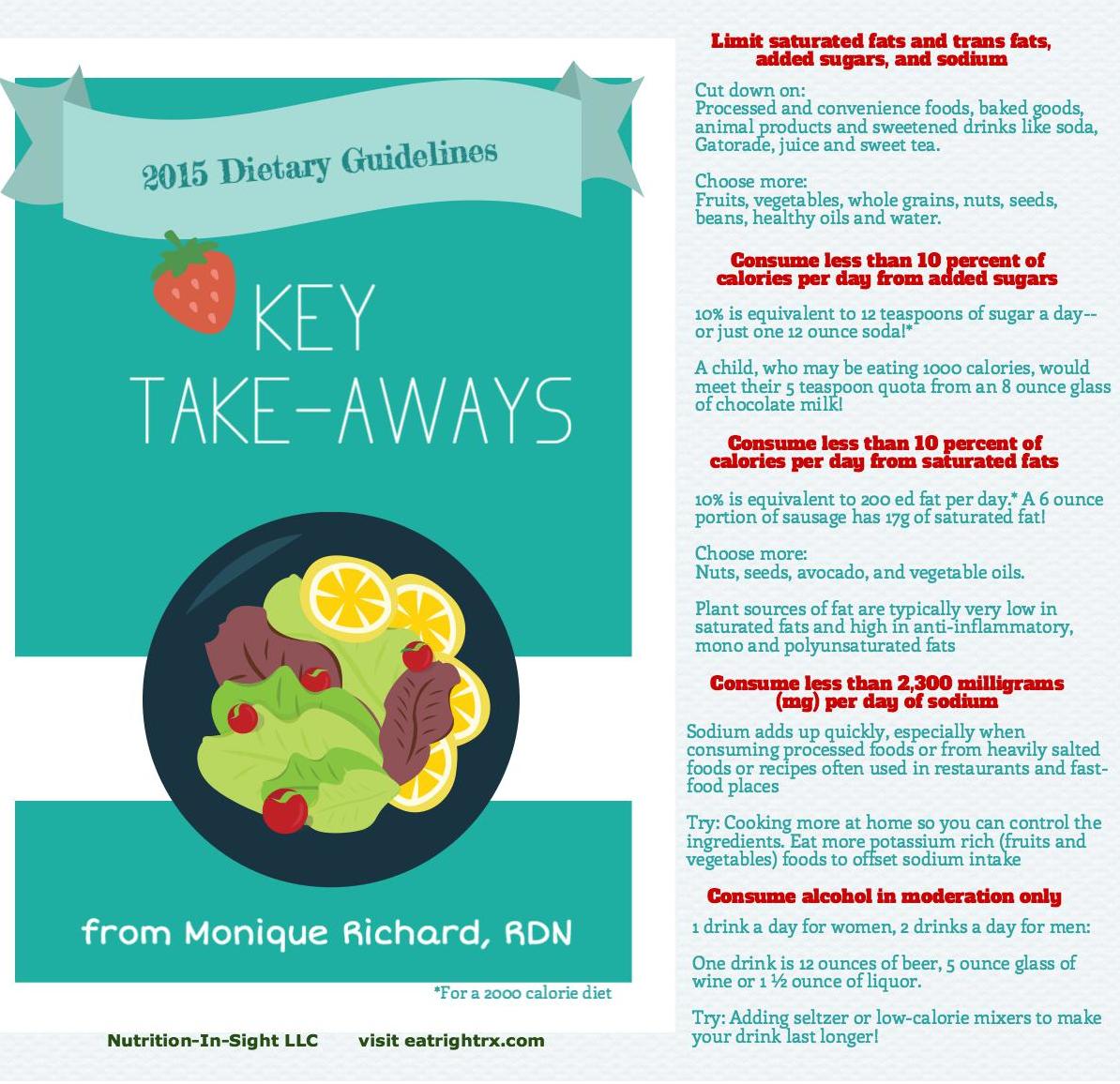 2015 Dietary Guidelines

KEY TAKE-AWAYS

from Monique Richard, RDN

*For a 2000 calorie diet

Nutrition-In-Sight LLC visit eatrightrx.com

Limit saturated fats and trans fats, added sugars, and sodium

Cut down on:
Processed and convenience foods, baked goods, animal products and sweetened drinks like soda, Gatorade, juice and sweet tea.

Choose more:
Fruits, vegetables, whole grains, nuts, seeds, beans, healthy oils and water.

Consume less than 10 percent of calories per day from added sugars

10% is equivalent to 12 teaspoons of sugar a day--or just one 12 ounce soda!*

A child, who may be eating 1000 calories, would meet their 5 teaspoon quota from an 8 ounce glass of chocolate milk!

Consume less than 10 percent of calories per day from saturated fats

10% is equivalent to 200 ed fat per day.* A 6 ounce portion of sausage has 17g of saturated fat!

Choose more:
Nuts, seeds, avocado, and vegetable oils.

Plant sources of fat are typically very low in saturated fats and high in anti-inflammatory, mono and polyunsaturated fats

Consume less than 2,300 milligrams (mg) per day of sodium

Sodium adds up quickly, especially when consuming processed foods or from heavily salted foods or recipes often used in restaurants and fast-food places

Try: Cooking more at home so you can control the ingredients. Eat more potassium rich (fruits and vegetables) foods to offset sodium intake

Consume alcohol in moderation only

1 drink a day for women, 2 drinks a day for men:

One drink is 12 ounces of beer, 5 ounce glass of wine or 1 ½ ounce of liquor.

Try: Adding seltzer or low-calorie mixers to make your drink last longer!